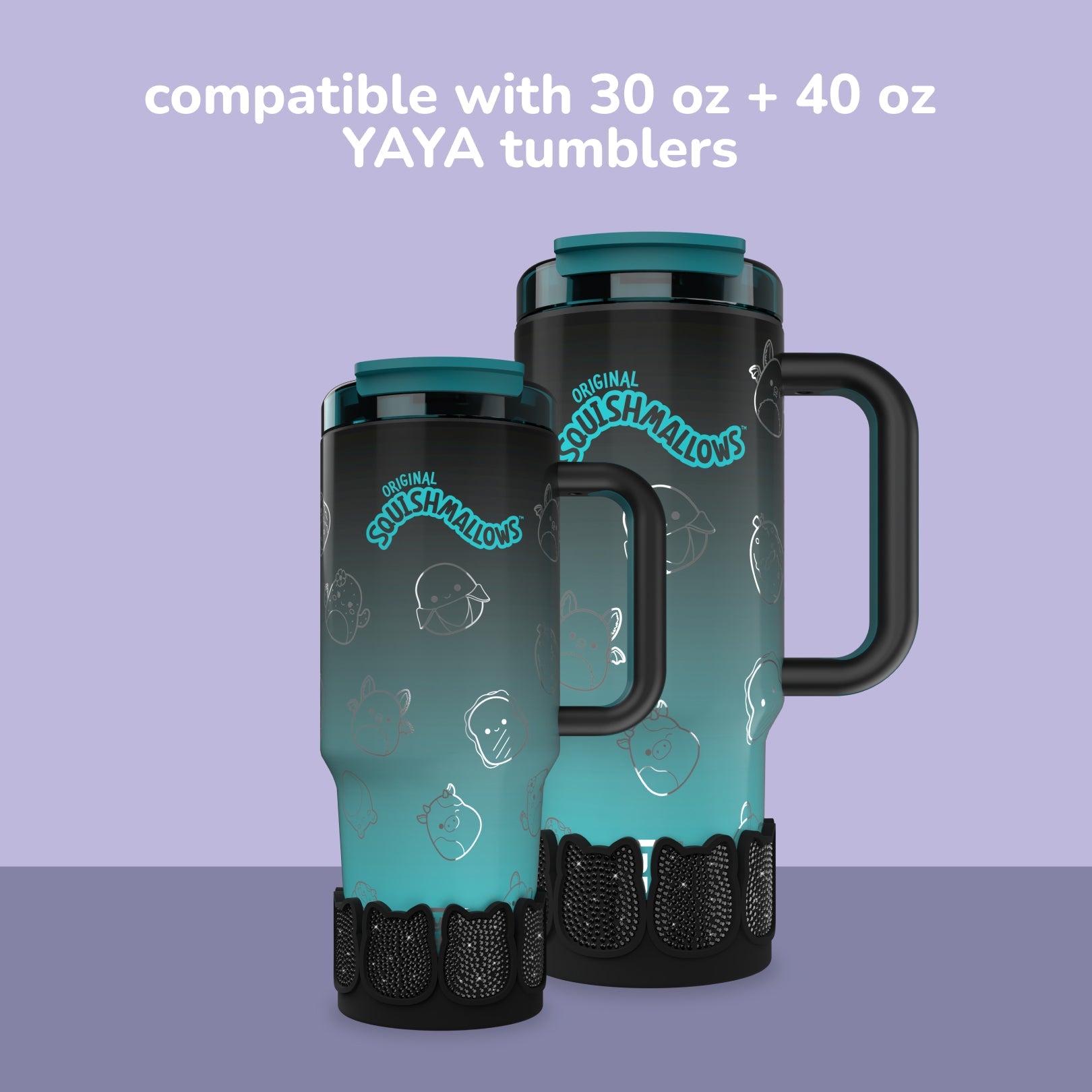 compatible with 30 oz + 40 oz YAYA tumblers

ORIGINAL SQUISHMALLOWS™

ORIGINAL SQUISHMALLOWS™